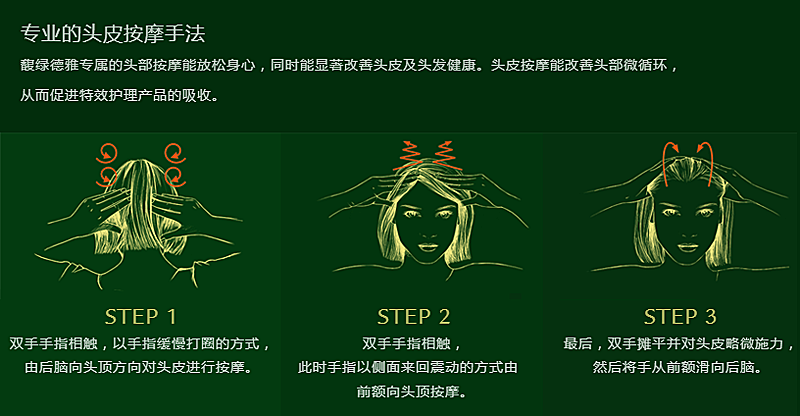 专业的头皮按摩手法

馥绿德雅专属的头部按摩能放松身心，同时能显著改善头皮及头发健康。头皮按摩能改善头部微循环，从而促进特效护理产品的吸收。

STEP 1

双手手指相触，以手指缓慢打圈的方式，由后脑向头顶方向对头皮进行按摩。

STEP 2

双手手指相触，此时手指以侧面来回震动的方式由前额向头顶按摩。

STEP 3

最后，双手摊平并对头皮略微施力，然后将手从前额滑向后脑。